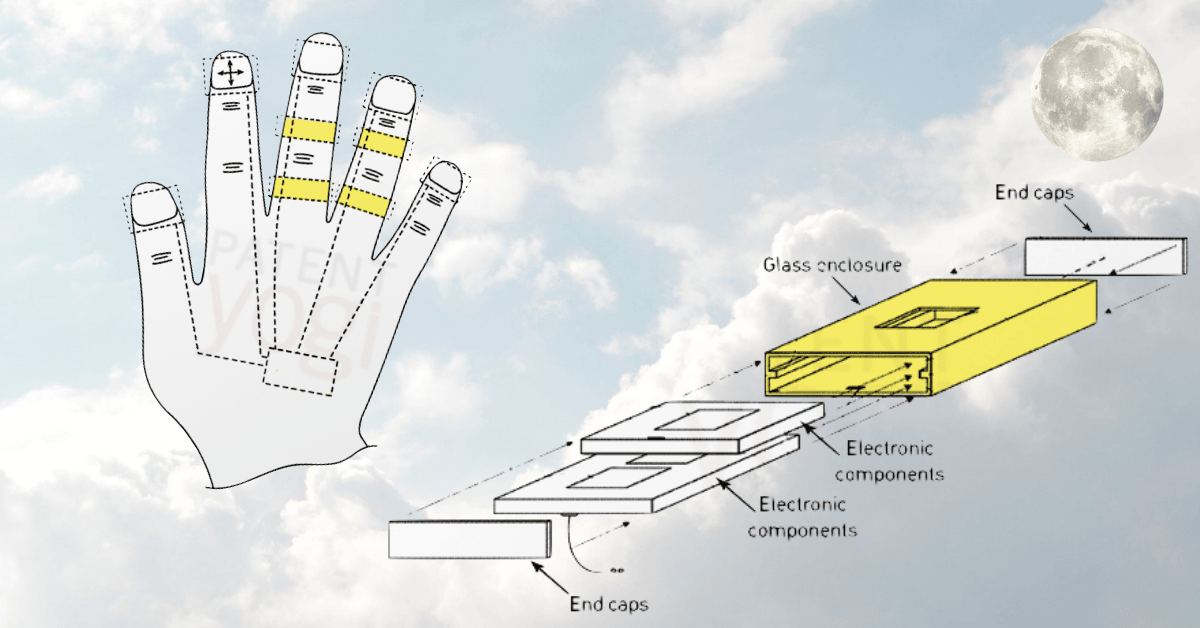 PATENT yogi

End caps

Glass enclosure

Electronic components

Electronic components

End caps