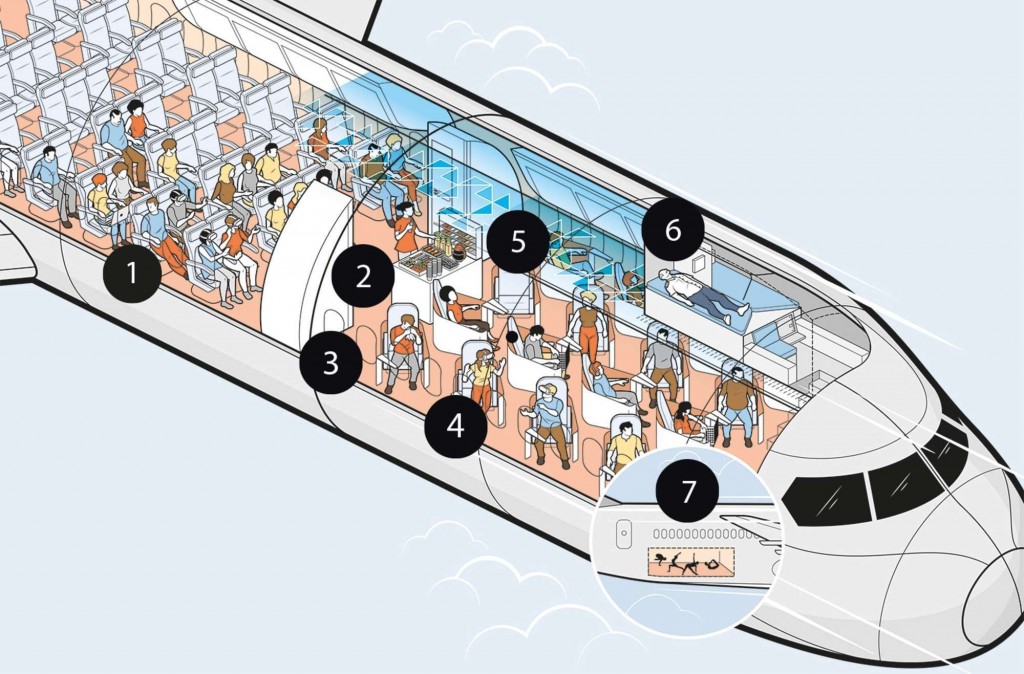 1

2

3

4

5

6

7