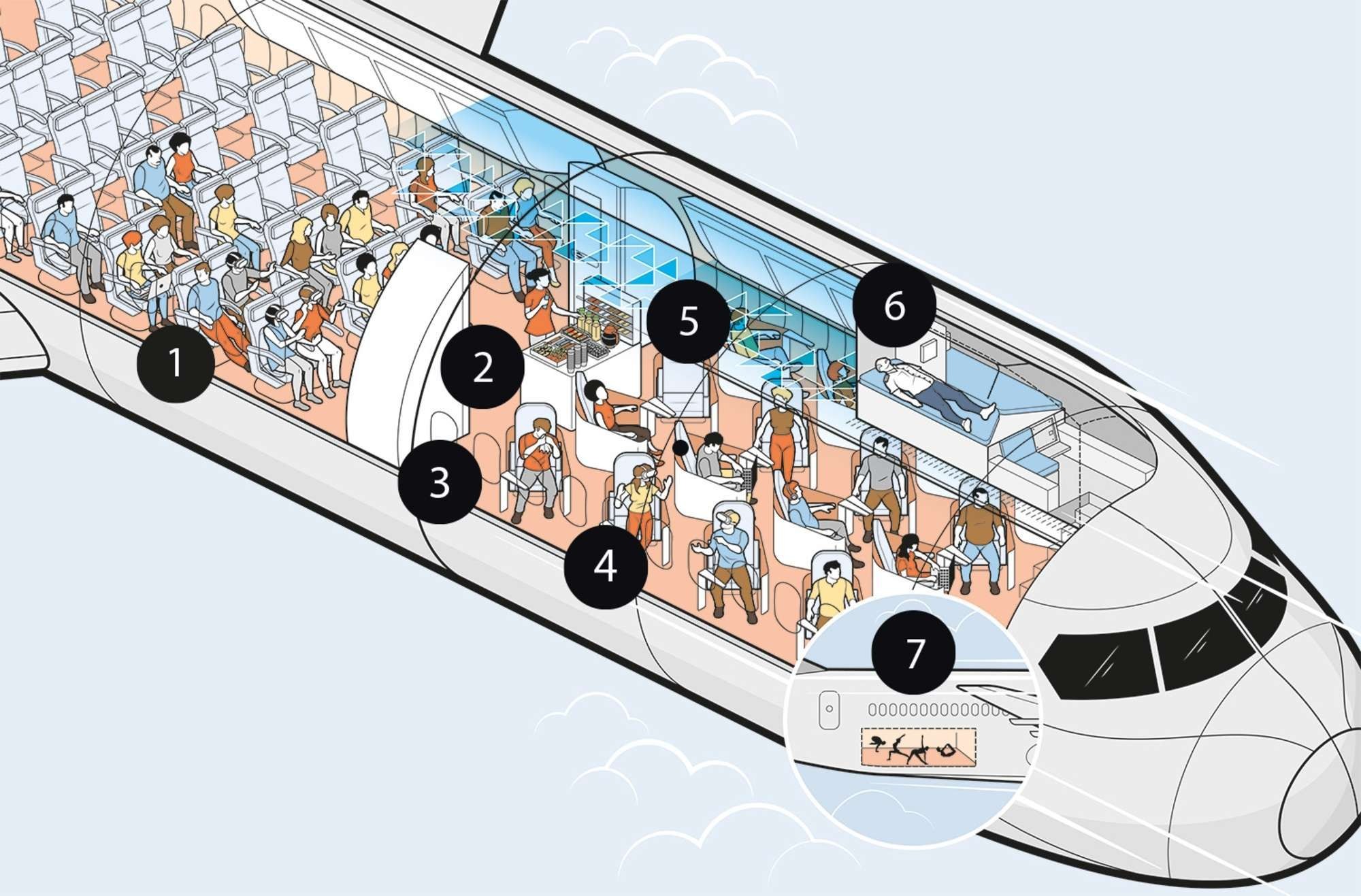 1
2
3
4
5
6
7