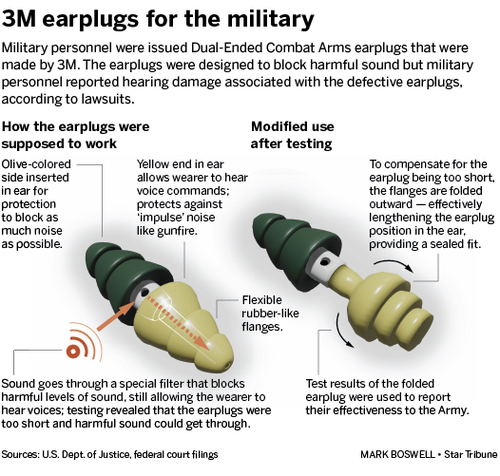 3M earplugs for the military

Military personnel were issued Dual-Ended Combat Arms earplugs that were made by 3M. The earplugs were designed to block harmful sound but military personnel reported hearing damage associated with the defective earplugs, according to lawsuits.

How the earplugs were supposed to work

Olive-colored side inserted in ear for protection to block as much noise as possible.

Yellow end in ear allows wearer to hear voice commands; protects against 'impulse' noise like gunfire.

Flexible rubber-like flanges.

Sound goes through a special filter that blocks harmful levels of sound, still allowing the wearer to hear voices; testing revealed that the earplugs were too short and harmful sound could get through.

Modified use after testing

To compensate for the earplug being too short, the flanges are folded outward — effectively lengthening the earplug position in the ear, providing a sealed fit.

Test results of the folded earplug were used to report their effectiveness to the Army.

Sources: U.S. Dept. of Justice, federal court filings

MARK BOSWELL • Star Tribune