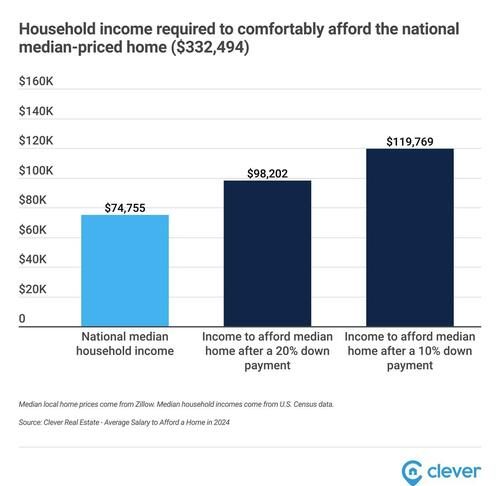 Household income required to comfortably afford the national median-priced home ($332,494)

$160K
$140K
$120K
$100K
$80K
$60K
$40K
$20K
0

$74,755
$98,202
$119,769

National median household income
Income to afford median home after a 20% down payment
Income to afford median home after a 10% down payment

Median local home prices come from Zillow. Median household incomes come from U.S. Census data.

Source: Clever Real Estate - Average Salary to Afford a Home in 2024

clever