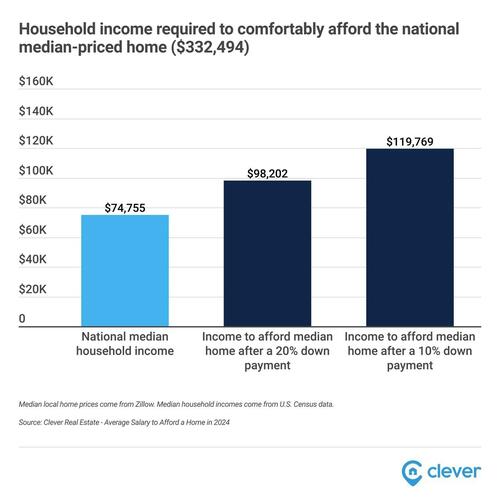 Household income required to comfortably afford the national median-priced home ($332,494)

$160K
$140K
$120K
$100K
$80K
$60K
$40K
$20K
0

$74,755
$98,202
$119,769

National median household income

Income to afford median home after a 20% down payment

Income to afford median home after a 10% down payment

Median local home prices come from Zillow. Median household incomes come from U.S. Census data.

Source: Clever Real Estate - Average Salary to Afford a Home in 2024

clever